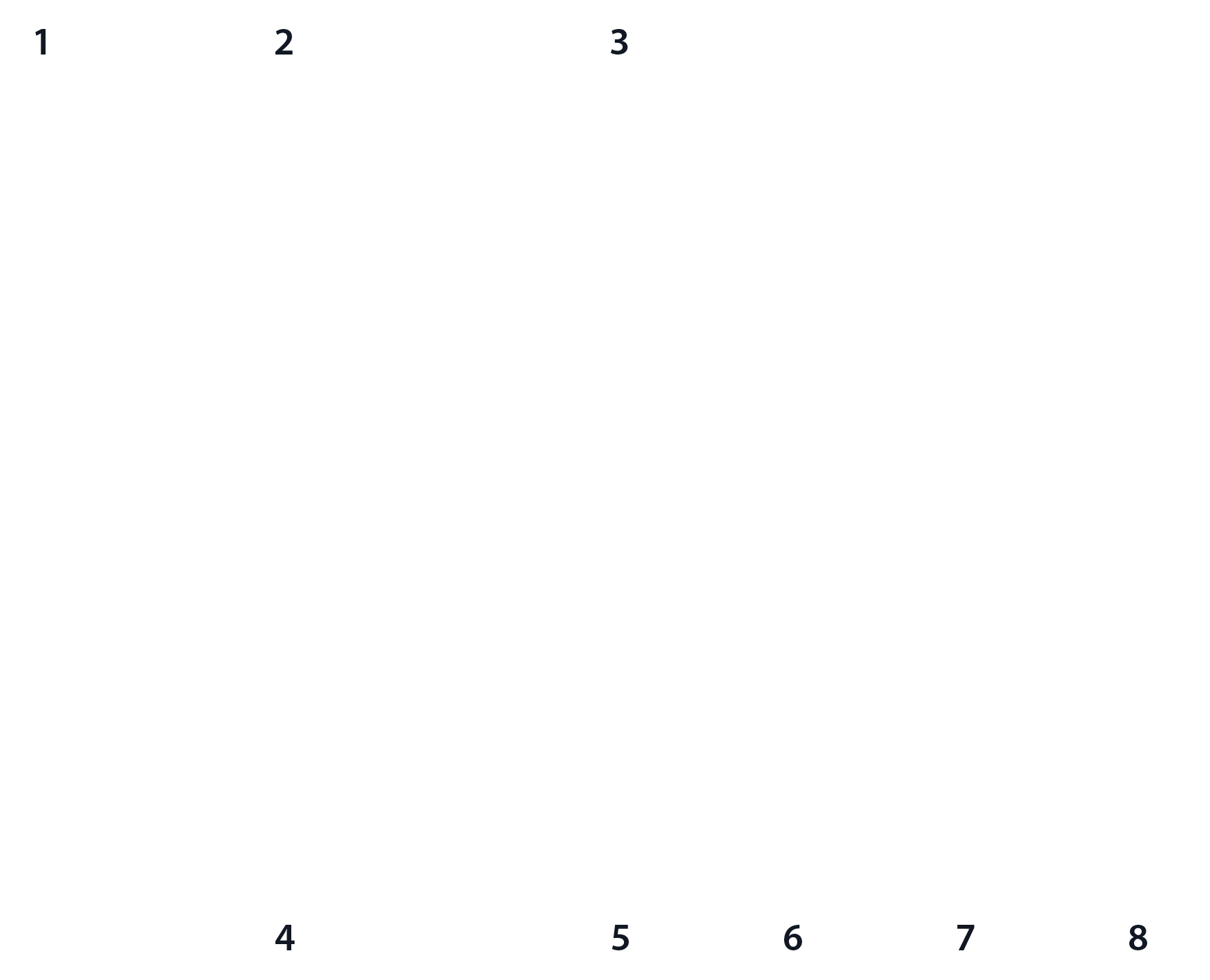 1 2 3

4 5 6 7 8