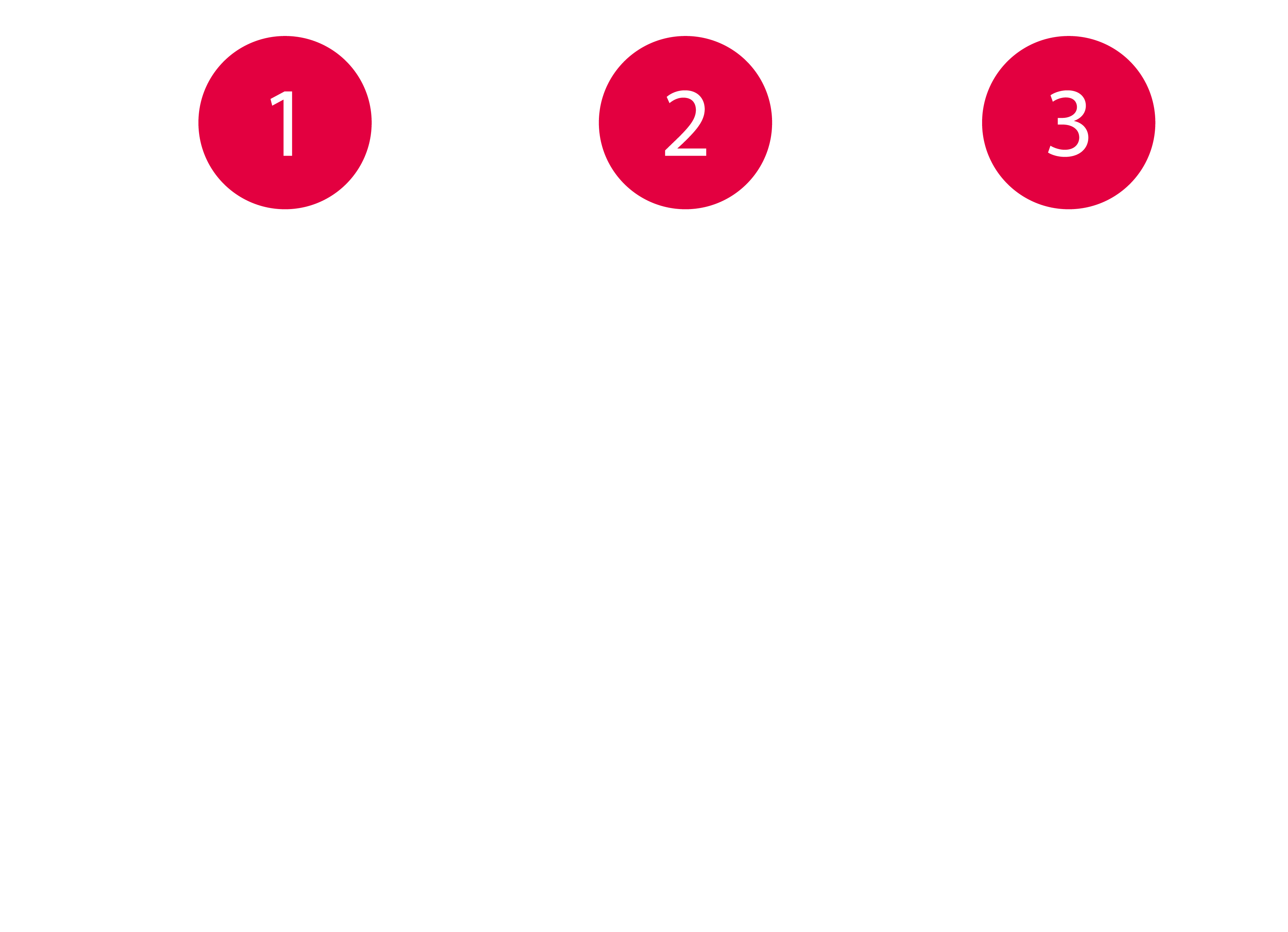 1

2

3