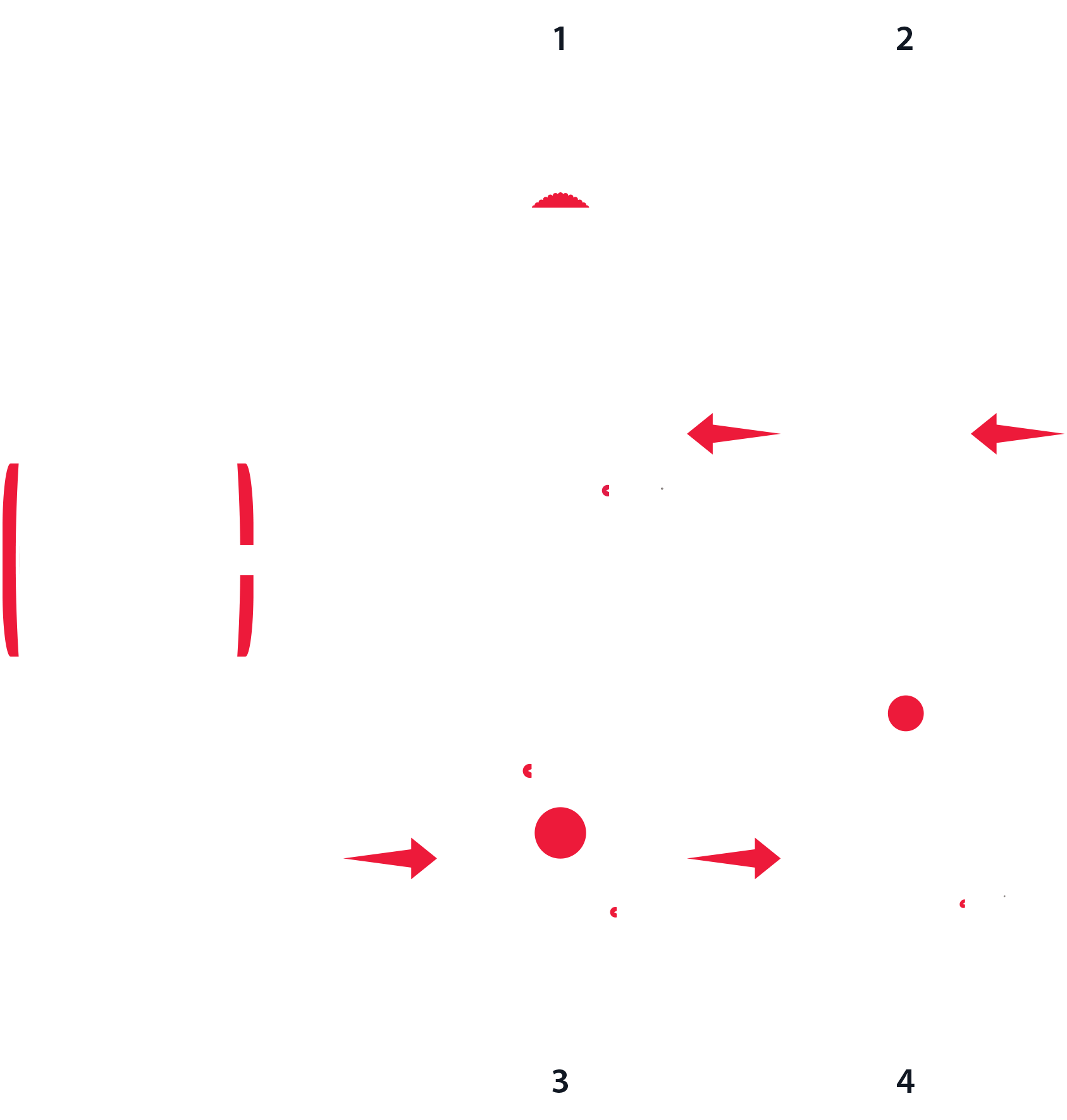 1
2
3
4