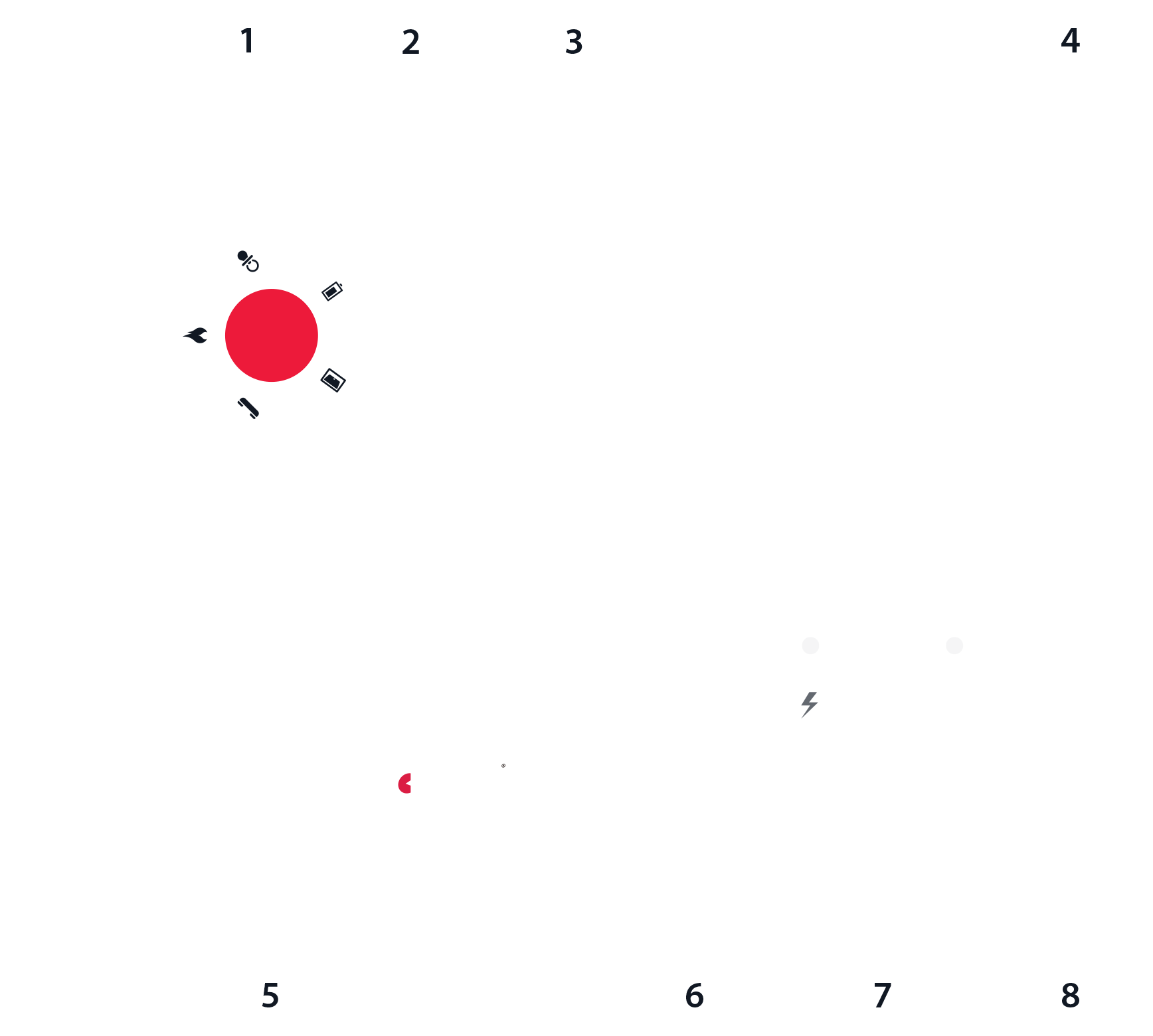 1 2 3 4

®

5 6 7 8